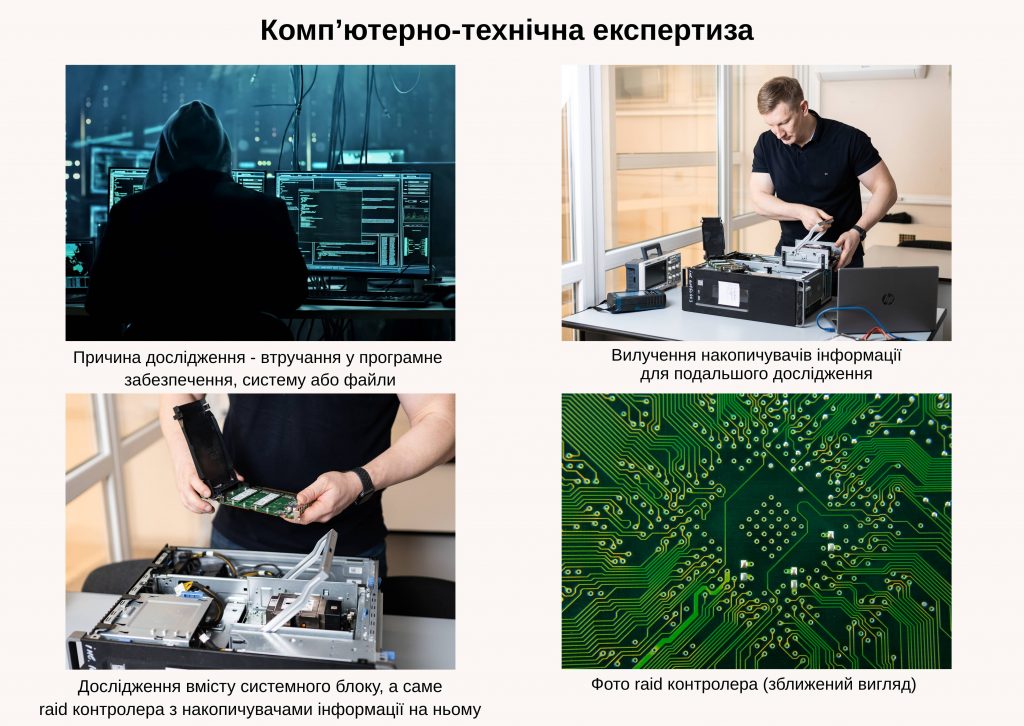 Комп’ютерно-технічна експертиза

Причина дослідження - втручання у програмне забезпечення, систему або файли

Вилучення накопичувачів інформації для подальшого дослідження

Дослідження вмісту системного блоку, а саме raid контролера з накопичувачами інформації на ньому

Фото raid контролера (зближений вигляд)